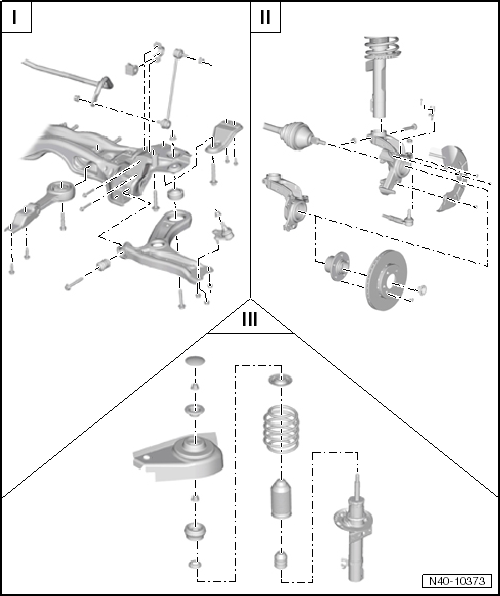 I
II
III
N40-10373