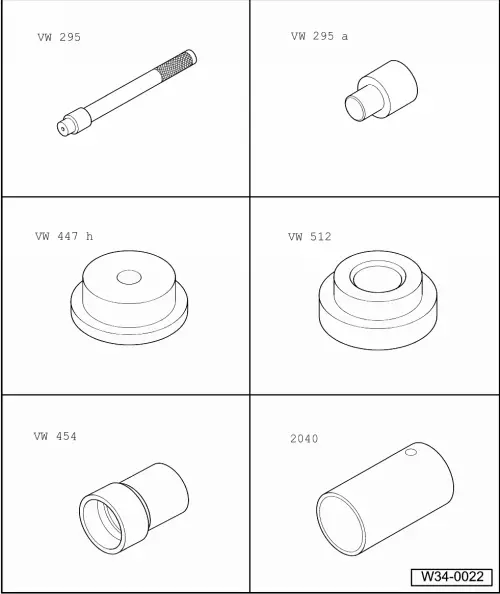 VW 295

VW 295 a

VW 447 h

VW 512

VW 454

2040

W34-0022