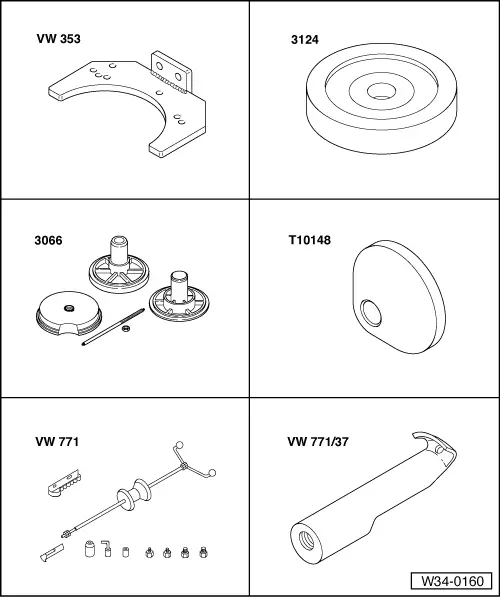 VW 353

3124

3066

T10148

VW 771

VW 771/37

W34-0160