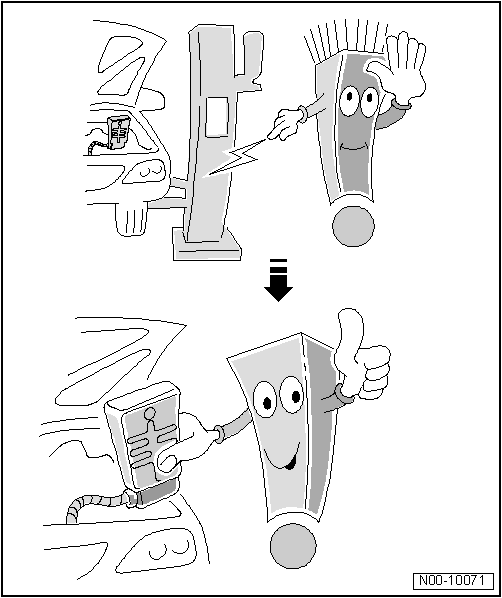 N00-10071