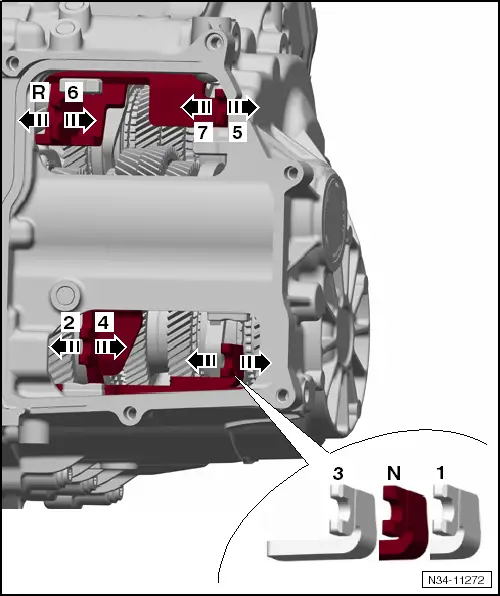 R
6
7
5
2
4
3
N
1
N34-11272