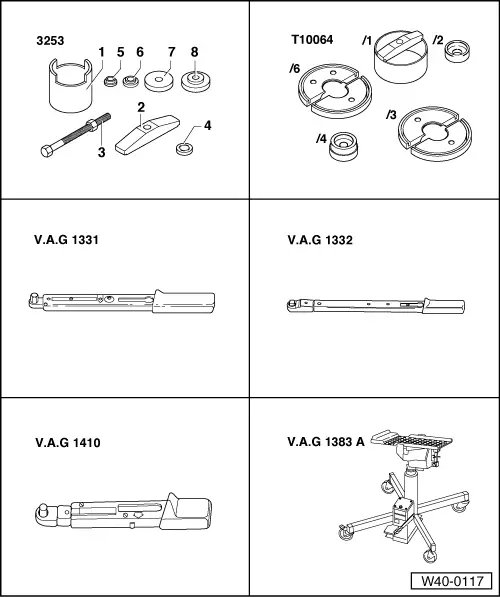 3253
1
5
6
7
8
2
3
4

T10064
/1
/2
/6
/3
/4

V.A.G 1331

V.A.G 1332

V.A.G 1410

V.A.G 1383 A

W40-0117