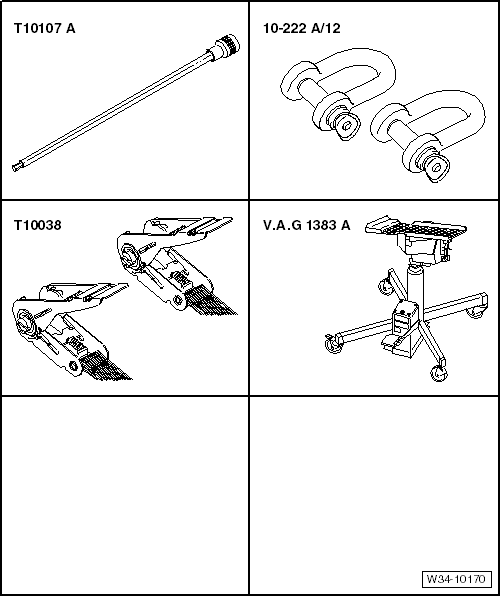 T10107 A

10-222 A/12

T10038

V.A.G 1383 A

W34-10170