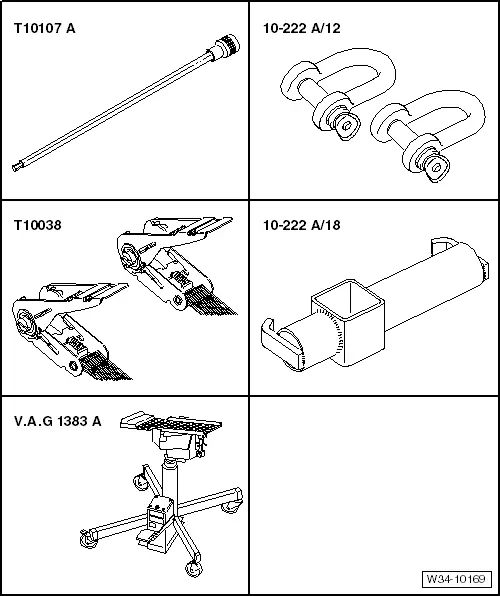 T10107 A

10-222 A/12

T10038

10-222 A/18

V.A.G 1383 A

W34-10169