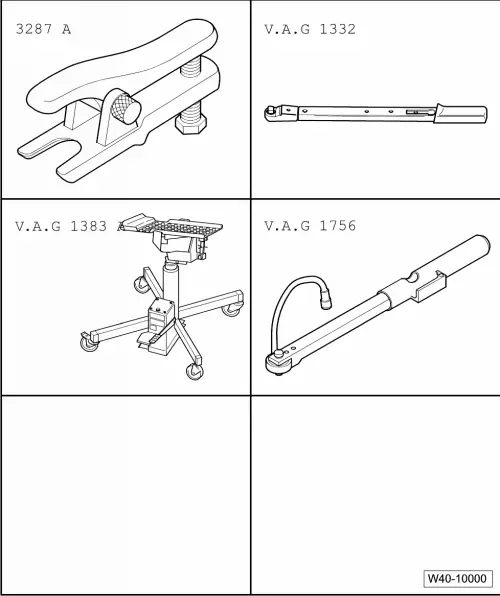 3287 A

V.A.G 1332

V.A.G 1383 A

V.A.G 1756

W40-10000