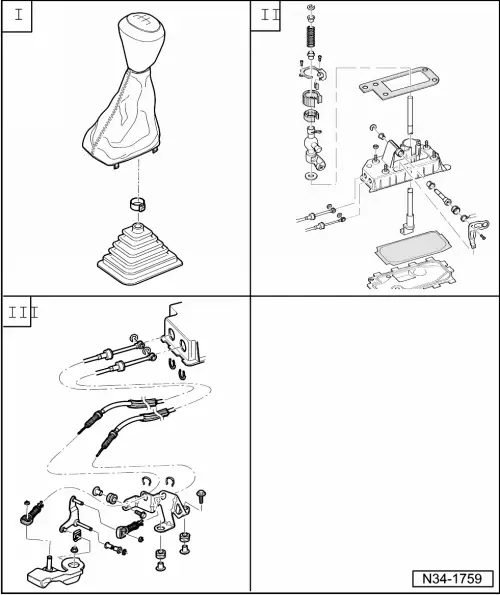 I

II

III

N34-1759