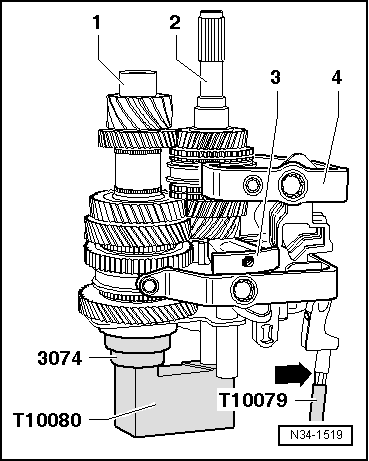 1
2
3
4
3074
T10079
T10080
N34-1519