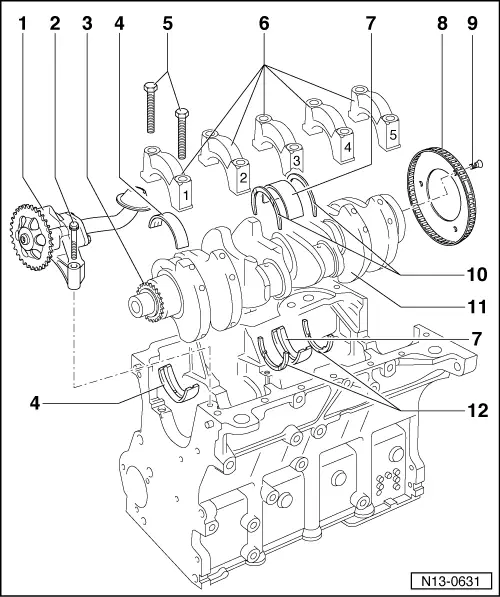 1
2
3
4
5
6
7
8
9
1
2
3
4
5
10
11
7
4
12
N13-0631