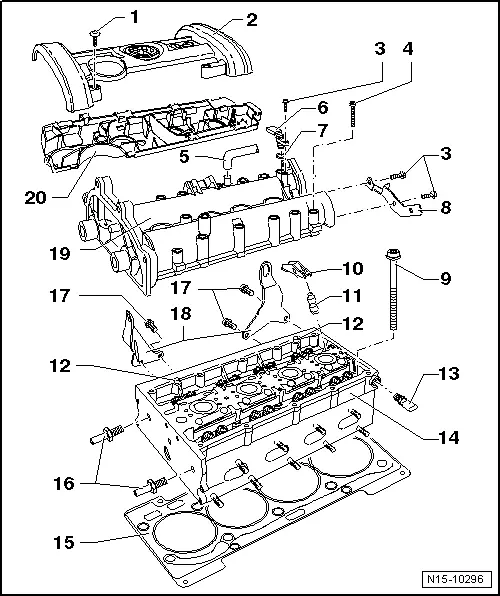 1
2
3
4
6
7
5
3
20
8
19
10
9
17
17
11
18
12
12
13
14
16
15
N15-10296