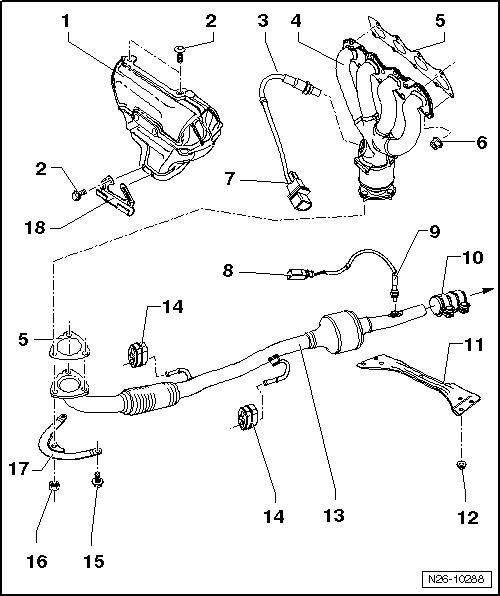 1
2
3
4
5
6
2
7
18
9
8
10
14
5
11
17
14
13
12
16
15
N26-10288