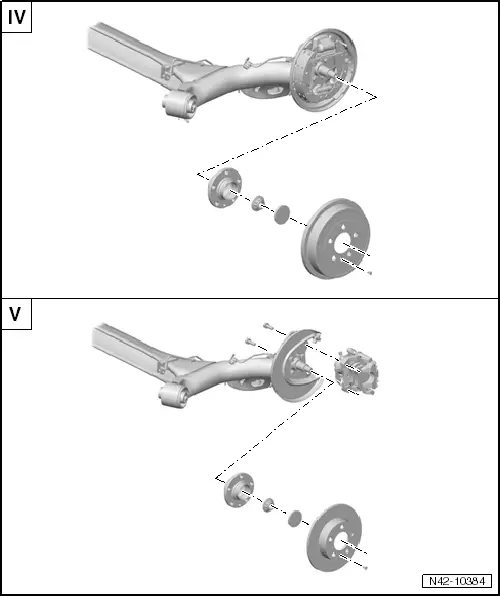 IV

V

N42-10384