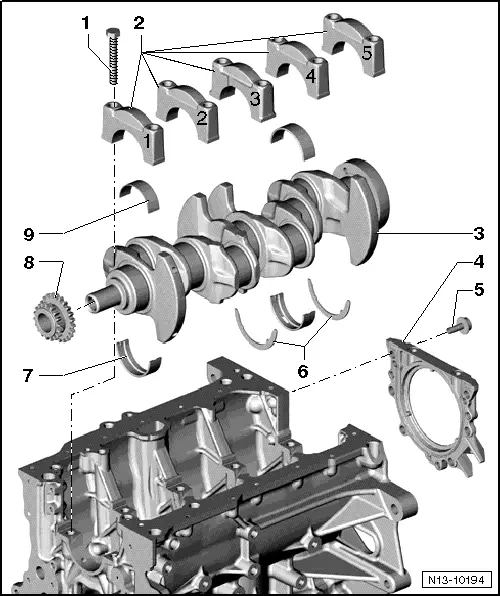 1
2
5
4
3
2
1
9
3
8
4
5
6
7
N13-10194