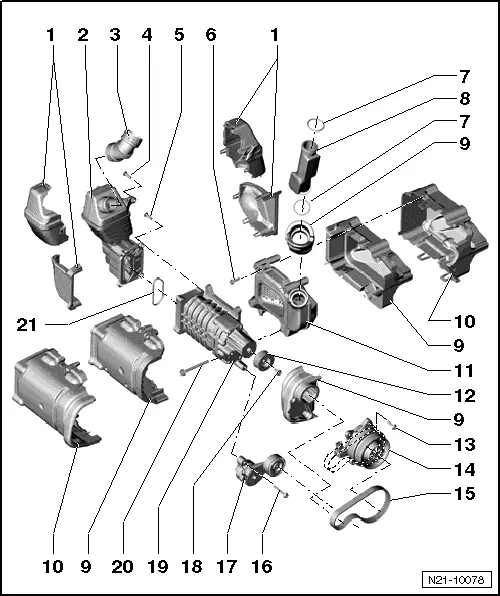 1 2 3 4 5 6 1

7
8
7
9
10
9
11
12
9
13
14
15

21

10 9 20 19 18 17 16

N21-10078