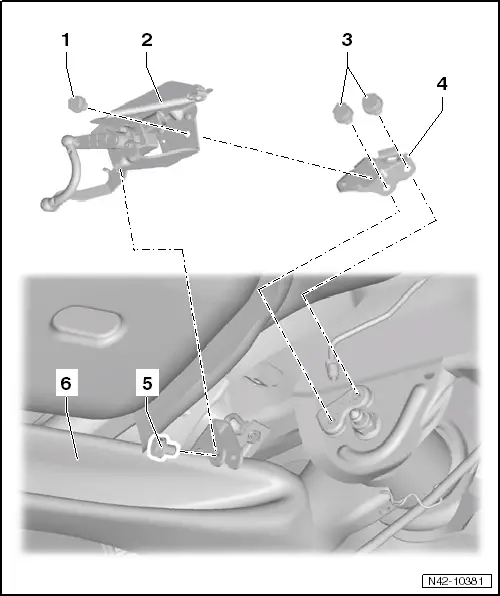 1
2
3
4
6
5
N42-10381