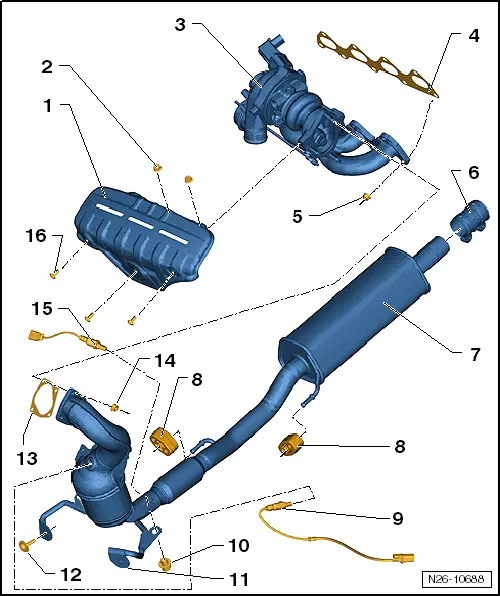 3
4
2
1
5
6
16
15
7
14
8
13
8
9
10
12
11
N26-10688