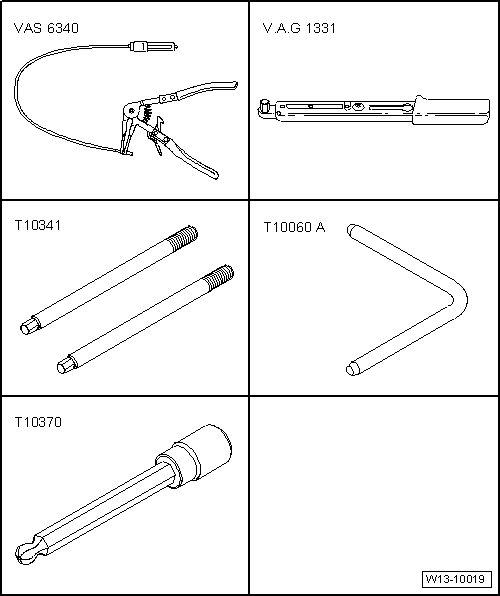 VAS 6340

V.A.G 1331

T10341

T10060 A

T10370

W13-10019