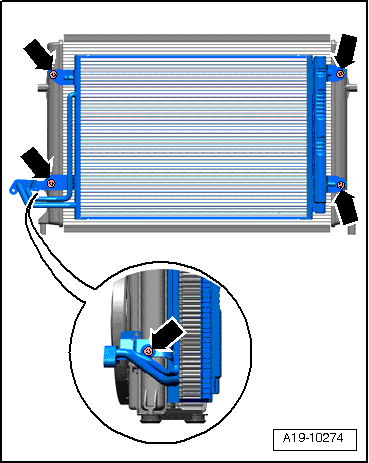 A19-10274