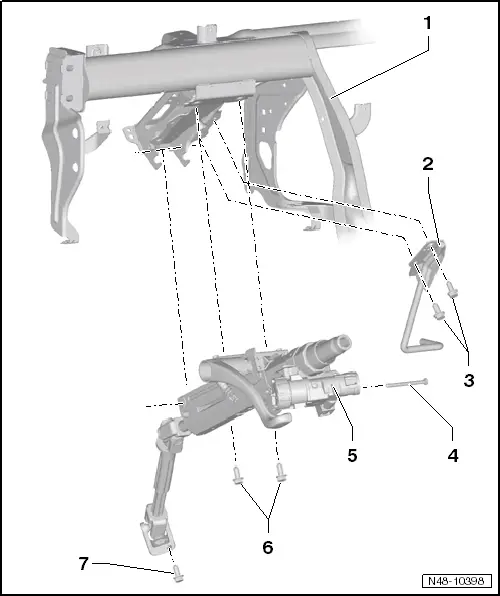 1
2
3
4
5
6
7
N48-10398