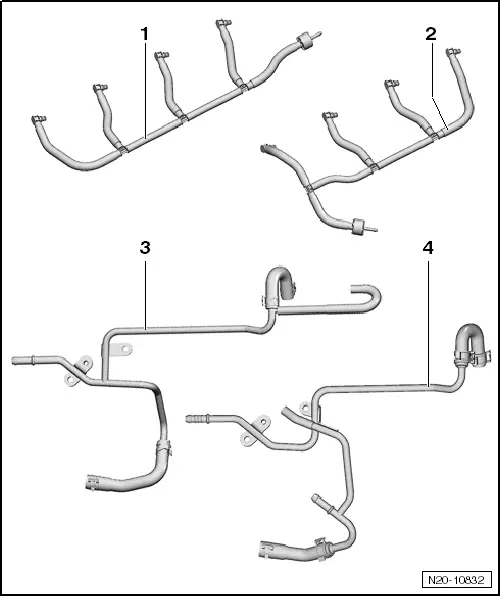 1
2
3
4
N20-10832