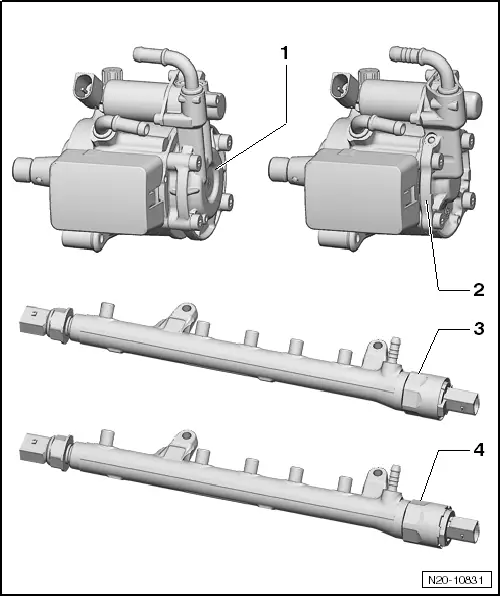 1

2

3

4

N20-10831