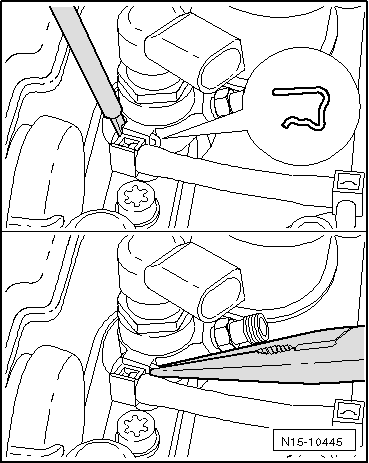 N15-10445