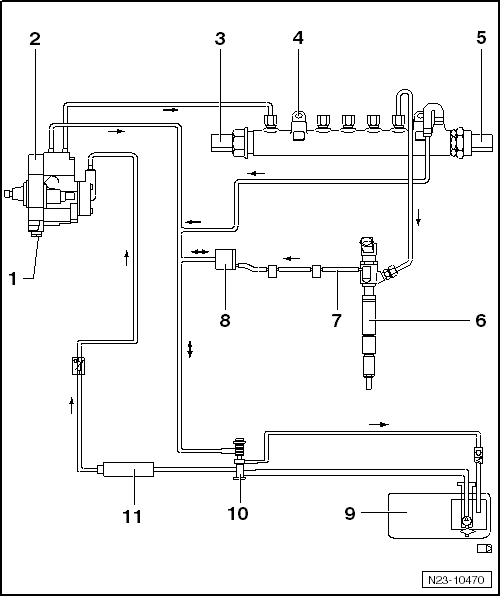 2
3
4
5
1
8
7
6
11
10
9
N23-10470