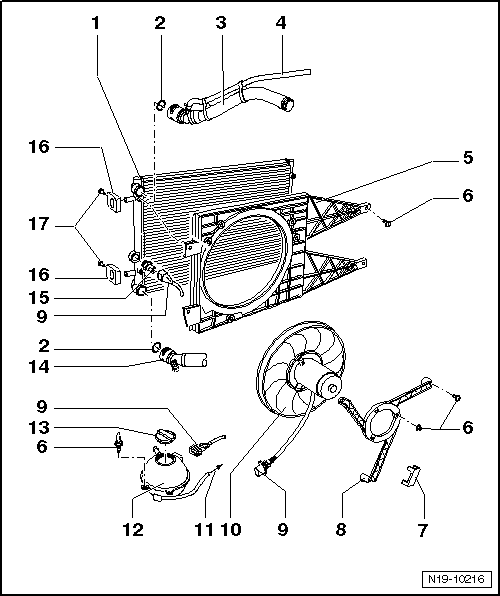 1
2
3
4
16
5
6
17
16
15
9
2
14
9
13
6
6
12
11
10
9
8
7
N19-10216