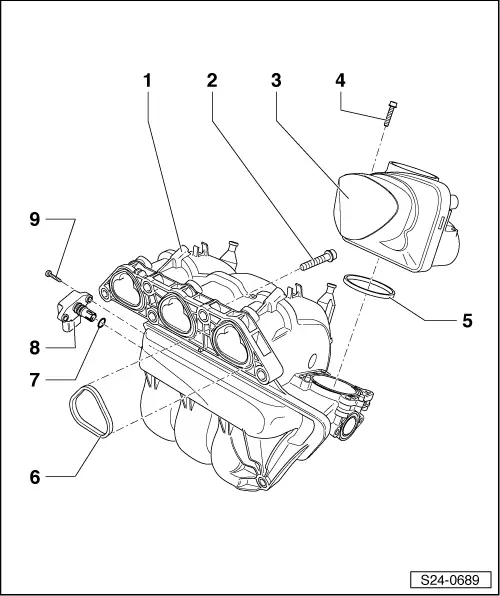 1
2
3
4
9
5
8
7
6
S24-0689