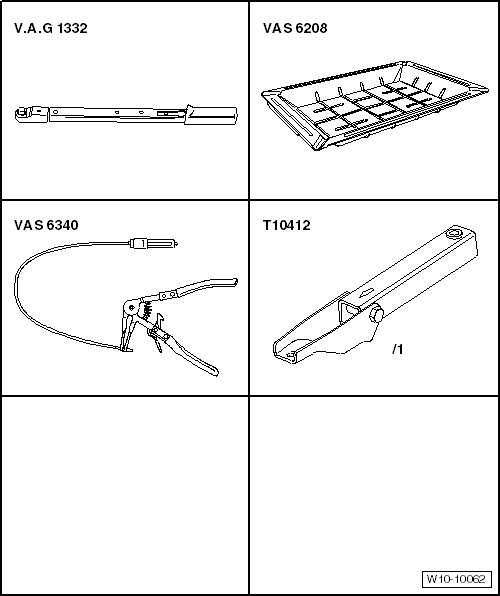 V.A.G 1332

VAS 6208

VAS 6340

T10412

/1

W10-10062