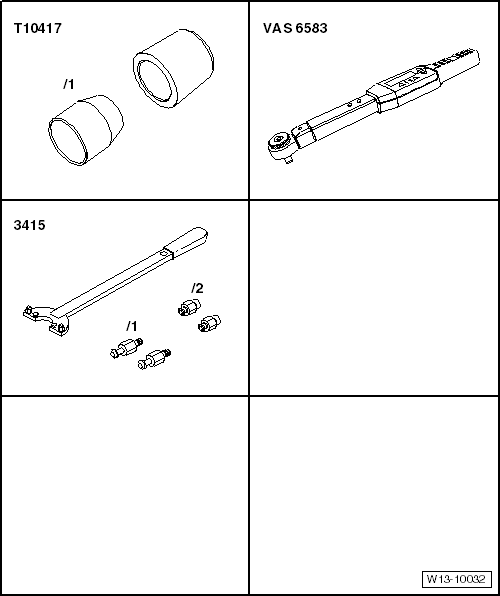 T10417

/1

VAS 6583

3415

/2

/1

W13-10032