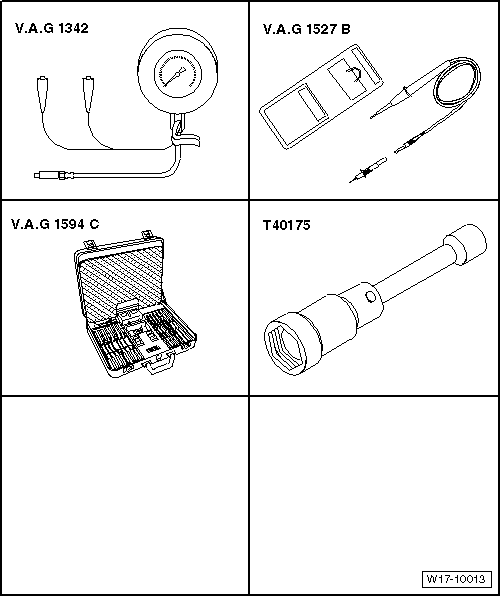 V.A.G 1342

V.A.G 1527 B

V.A.G 1594 C

T40175

W17-10013