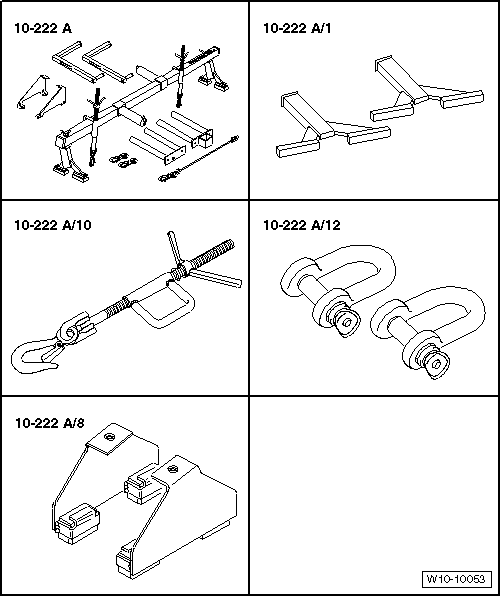 10-222 A

10-222 A/1

10-222 A/10

10-222 A/12

10-222 A/8

W10-10053