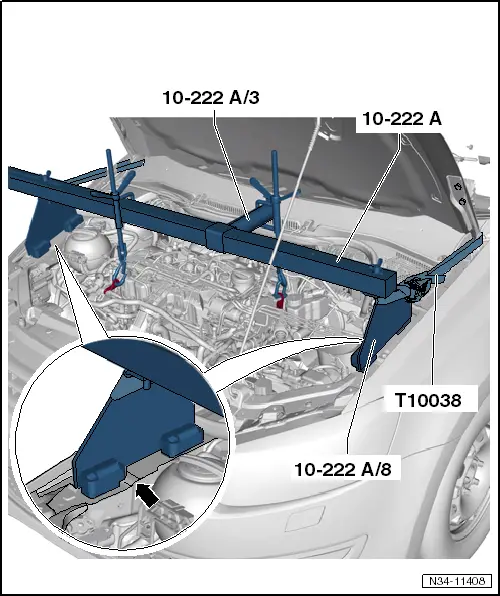 10-222 A/3

10-222 A

T10038

10-222 A/8

N34-11408