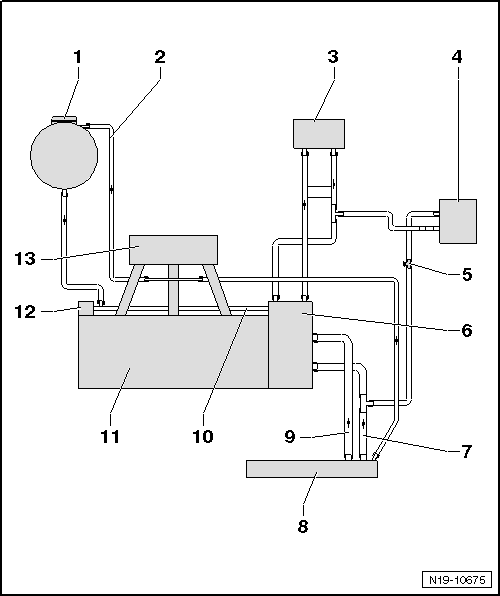 1
2
3
4
13
5
12
6
11
10
9
7
8
N19-10675