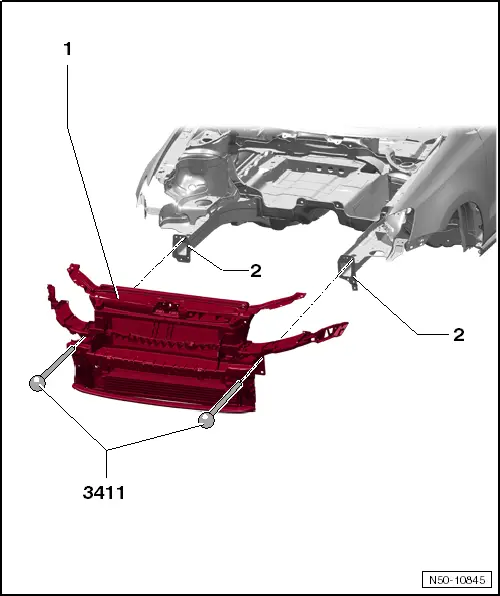 1

2

2

3411

N50-10845