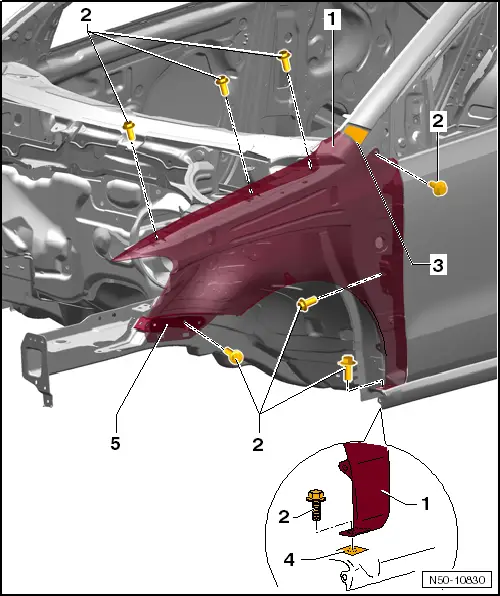 2
1
2
3
5
2
1
2
4
N50-10830