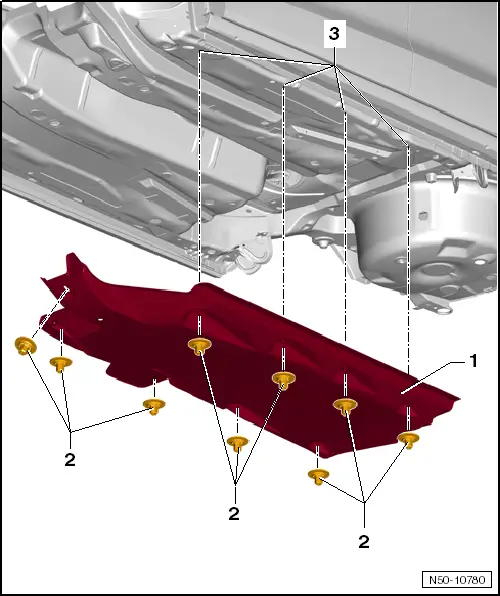 3

1

2

2

2

N50-10780