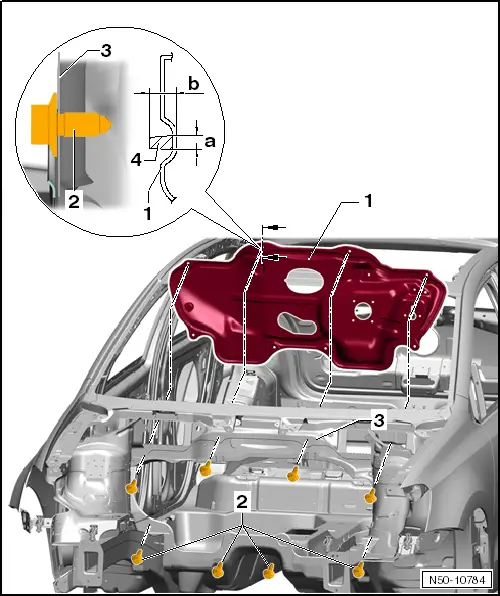 3
b
a
4
2
1
1
3
2
N50-10784