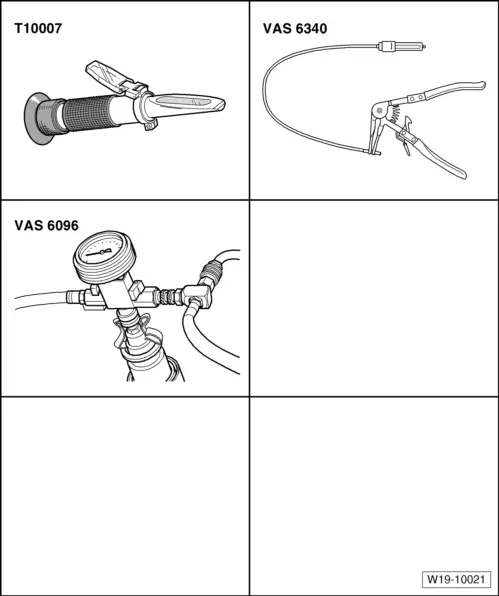 T10007

VAS 6340

VAS 6096

W19-10021