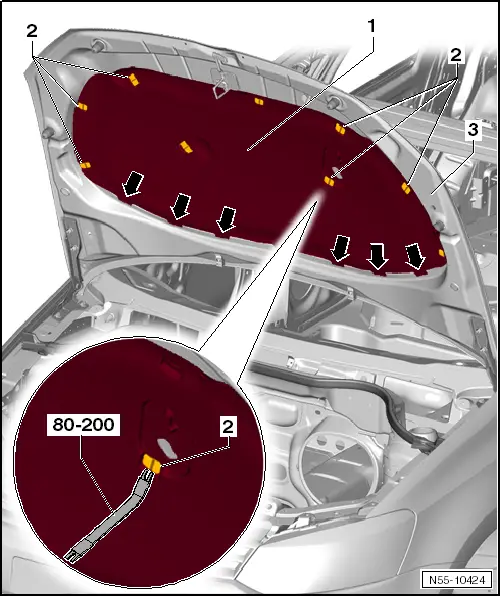 2
1
2
3
80-200
2
N55-10424