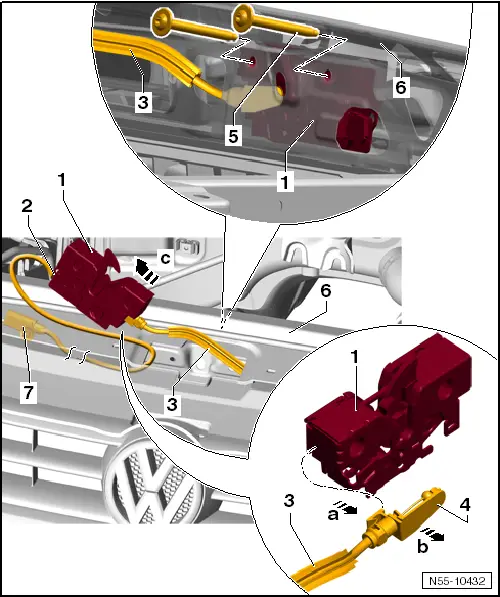 3
5
6
1
1
2
c
6
7
3
1
3
a
4
b
N55-10432