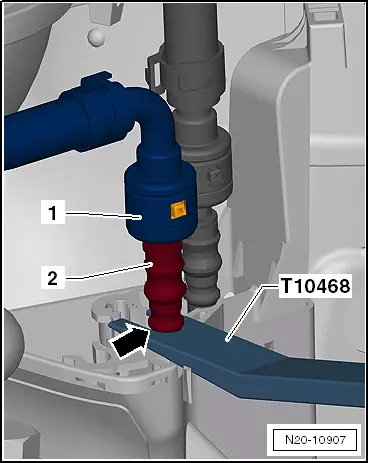 1

2

T10468

N20-10907