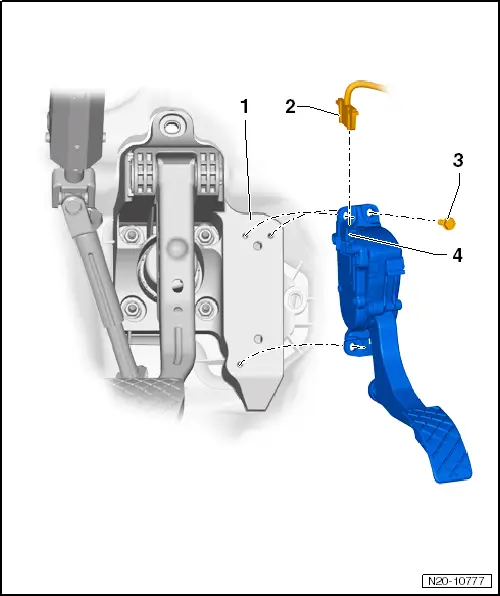 1
2
3
4
N20-10777