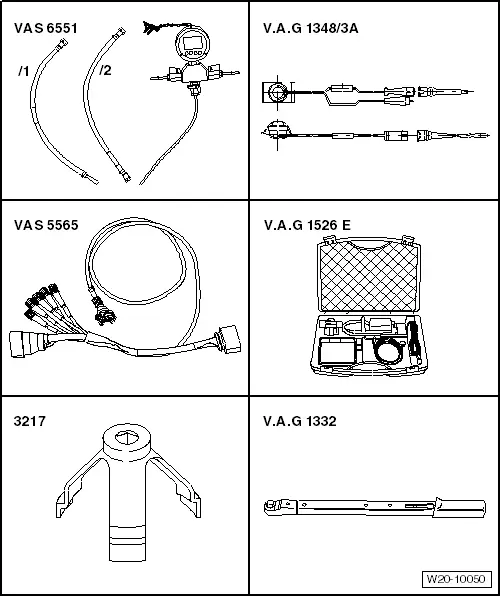 VAS 6551

/1

/2

V.A.G 1348/3A

VAS 5565

V.A.G 1526 E

3217

V.A.G 1332

W20-10050