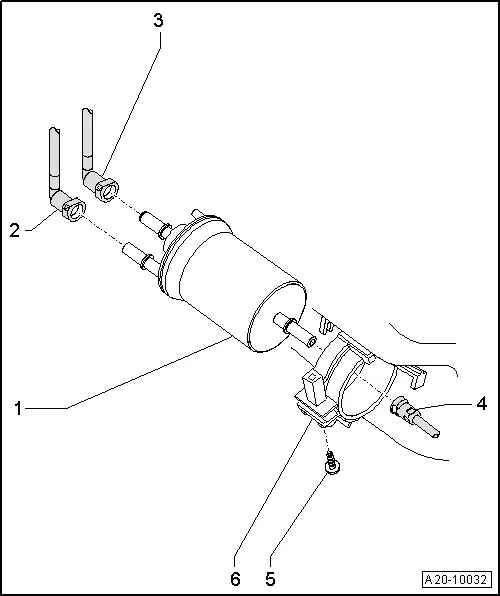 3
2
1
4
6
5
A20-10032