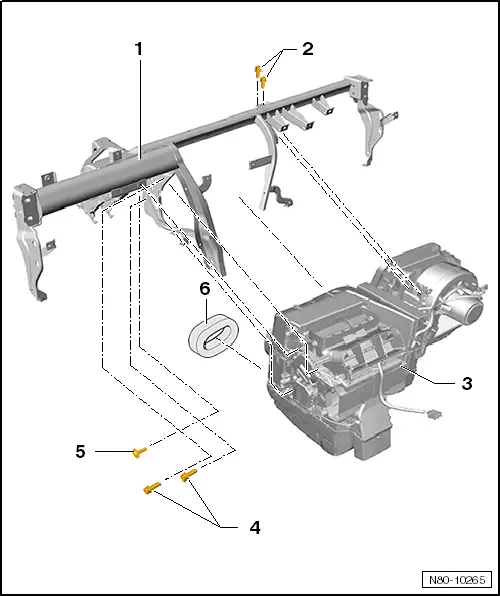 1
2
6
3
5
4
N80-10265