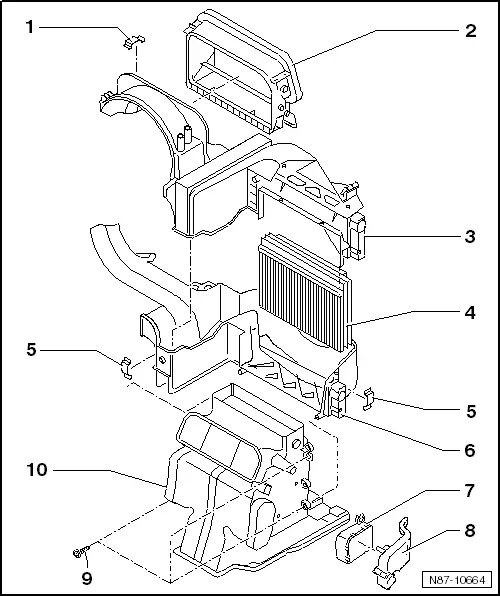 1
2
3
4
5
5
6
10
7
8
9
N87-10664