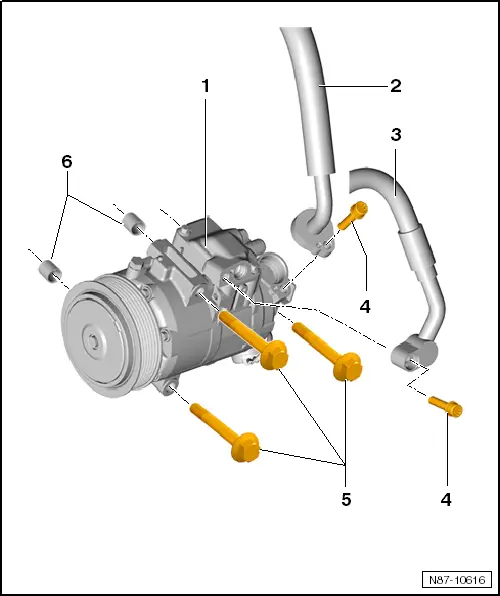 1
2
3
6
4
5
4
N87-10616