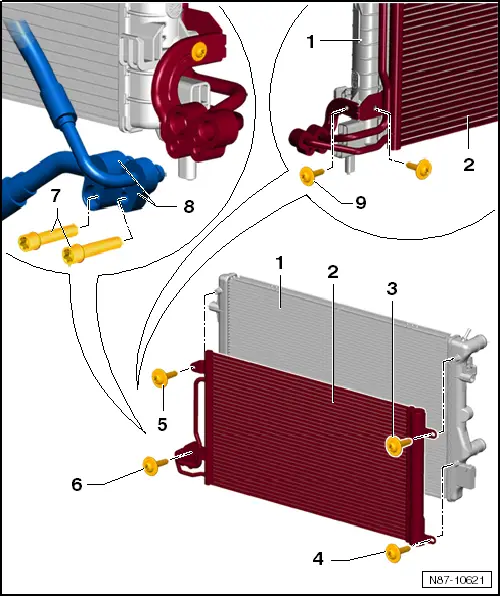 1
2
7
8
9
1
2
3
5
6
4
N87-10621