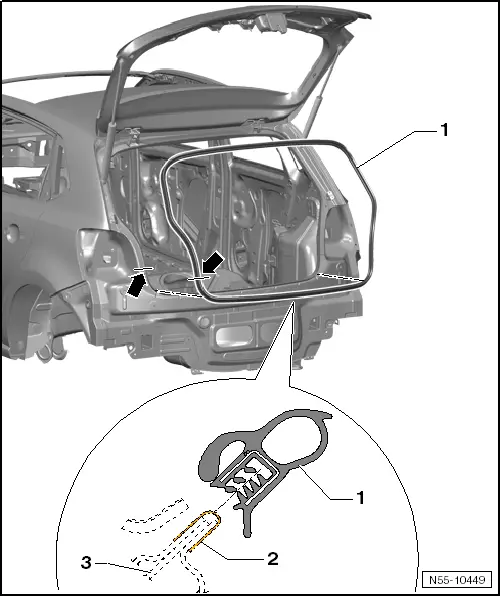 1

1

2

3

N55-10449